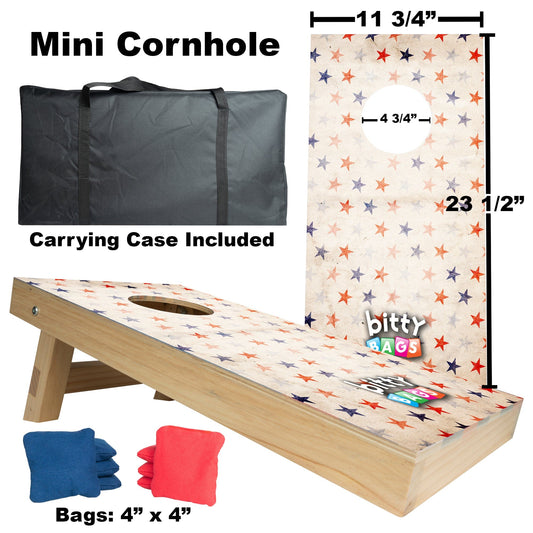 Mini Cornhole

11 3/4”

4 3/4”

23 1/2”

Carrying Case Included

bitty BAGS

bitty BAGS

Bags: 4” x 4”