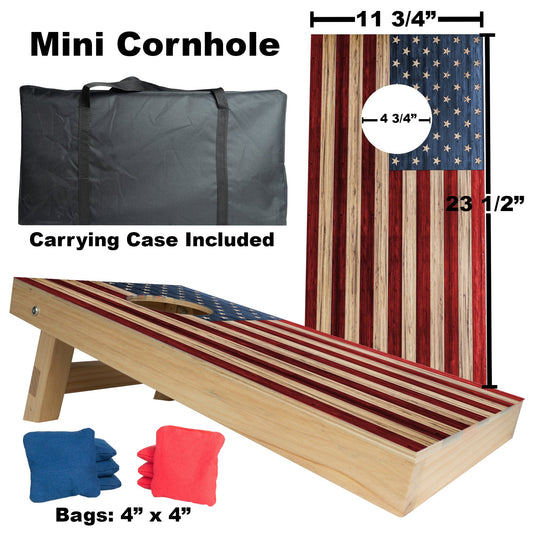 Mini Cornhole

11 3/4”

4 3/4”

23 1/2”

Carrying Case Included

Bags: 4” x 4”